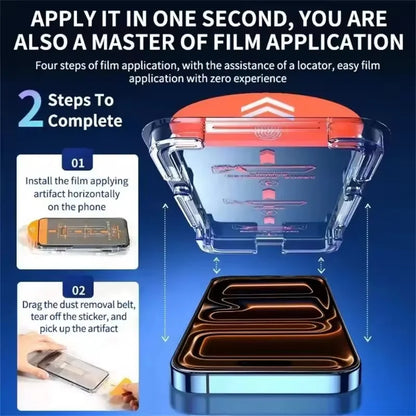 APPLY IT IN ONE SECOND, YOU ARE ALSO A MASTER OF FILM APPLICATION

Four steps of film application, with the assistance of a locator, easy film application with zero experience

2 Steps To Complete

01

Install the film applying artifact horizontally on the phone

02

Drag the dust removal belt, tear off the sticker, and pick up the artifact