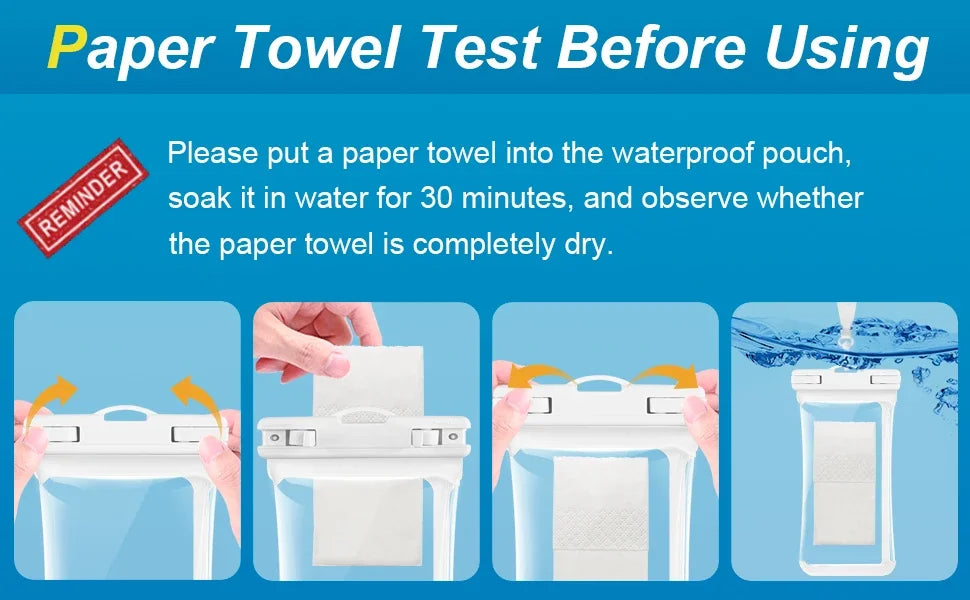 Paper Towel Test Before Using

REMINDER

Please put a paper towel into the waterproof pouch, soak it in water for 30 minutes, and observe whether the paper towel is completely dry.